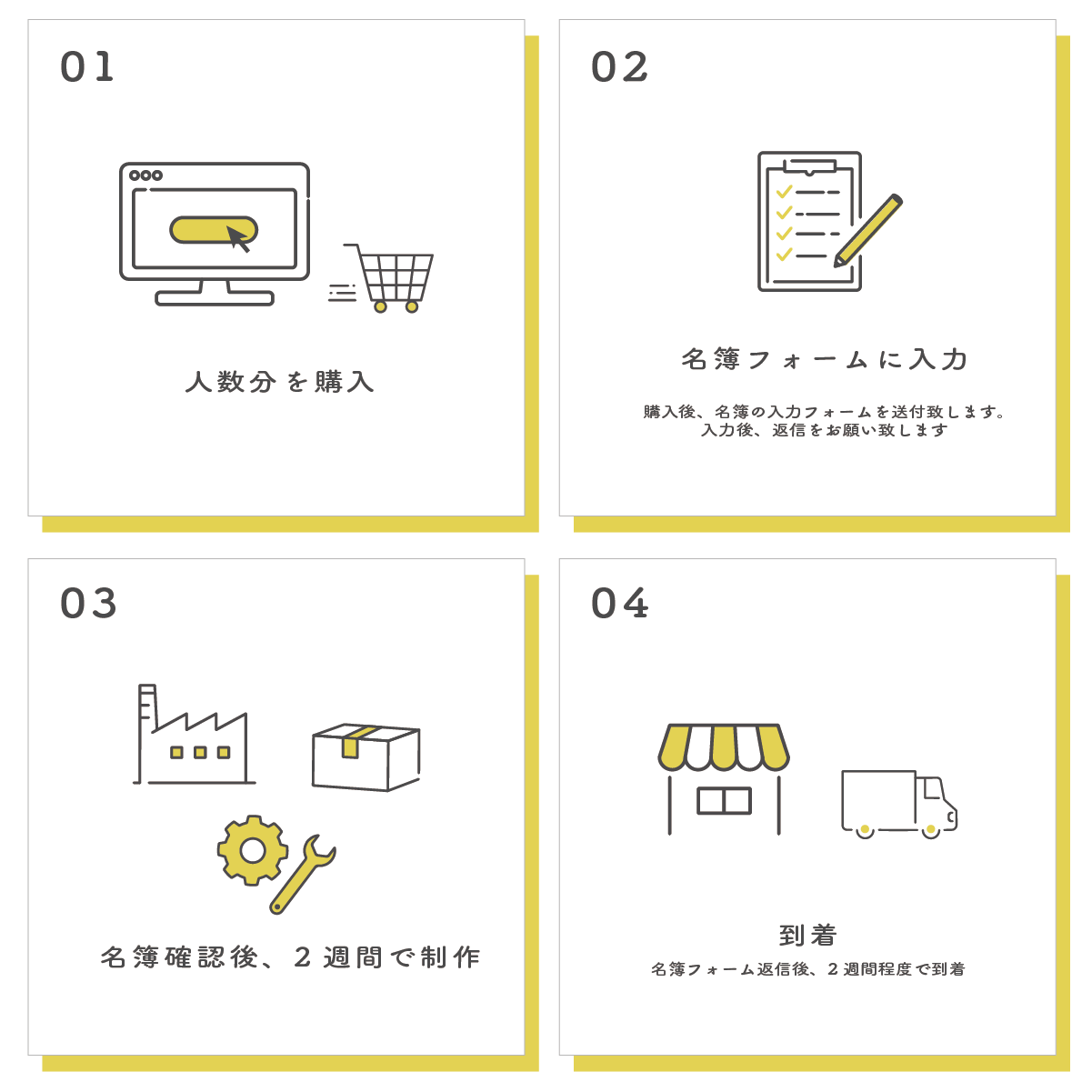 01

人数分を購入

02

名簿フォームに入力

購入後、名簿の入力フォームを送付致します。
入力後、返信をお願い致します

03

名簿確認後、2週間で制作

04

到着

名簿フォーム返信後、2週間程度で到着