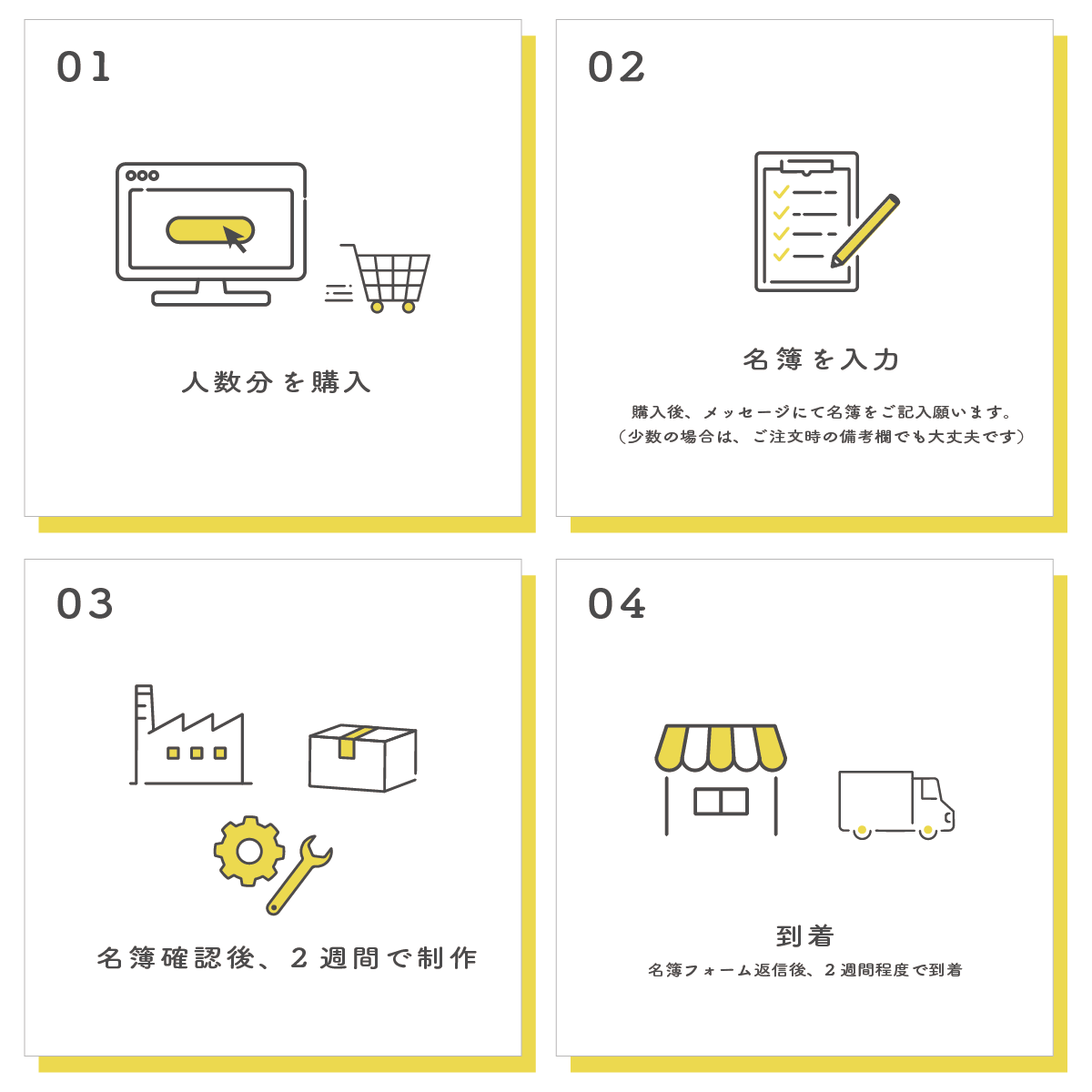 01

人数分を購入

02

名簿を入力

購入後、メッセージにて名簿をご記入願います。
（少数の場合は、ご注文時の備考欄でも大丈夫です）

03

名簿確認後、２週間で制作

04

到着

名簿フォーム返信後、２週間程度で到着