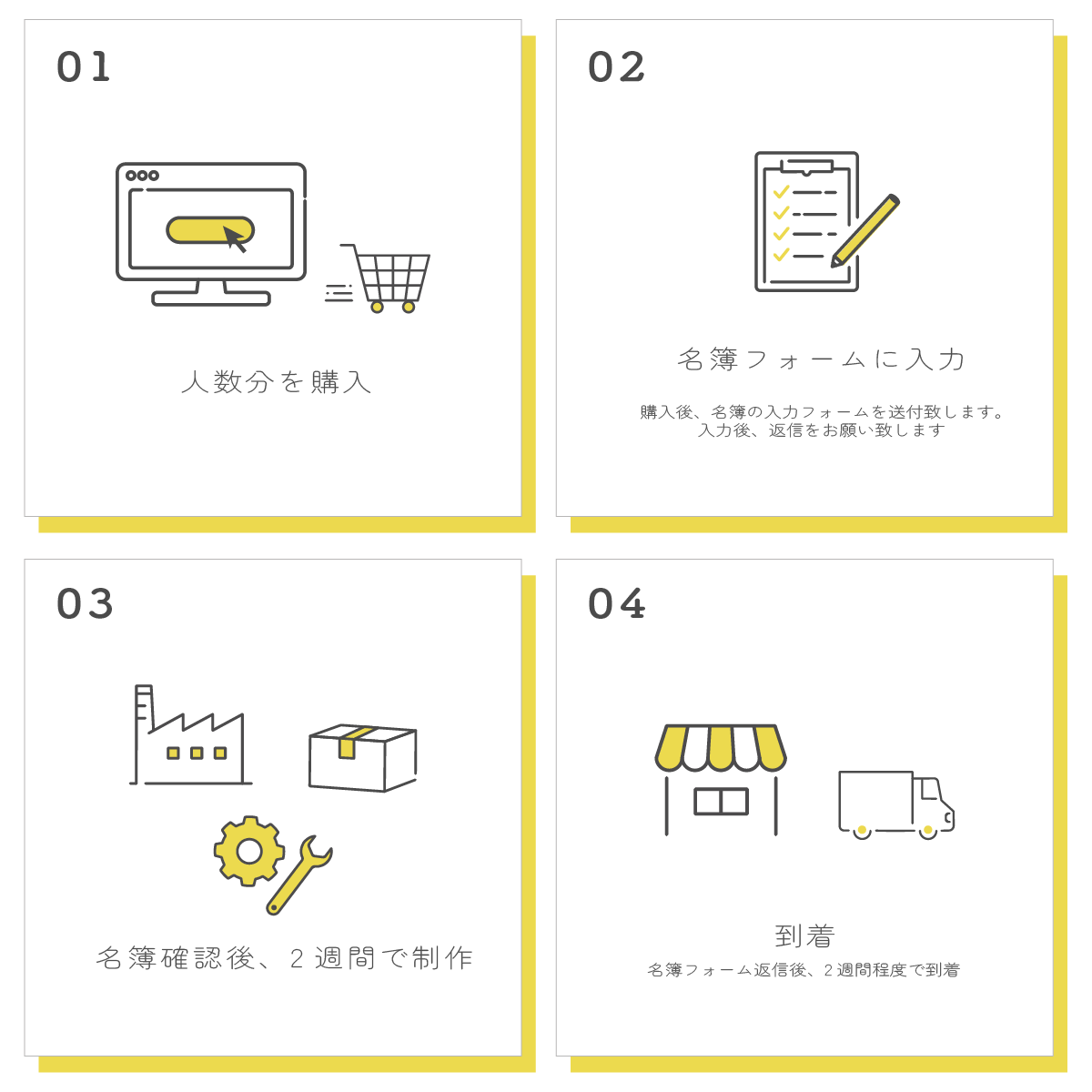 01

人数分を購入

02

名簿フォームに入力

購入後、名簿の入力フォームを送付致します。
入力後、返信をお願い致します

03

名簿確認後、2週間で制作

04

到着

名簿フォーム返信後、2週間程度で到着